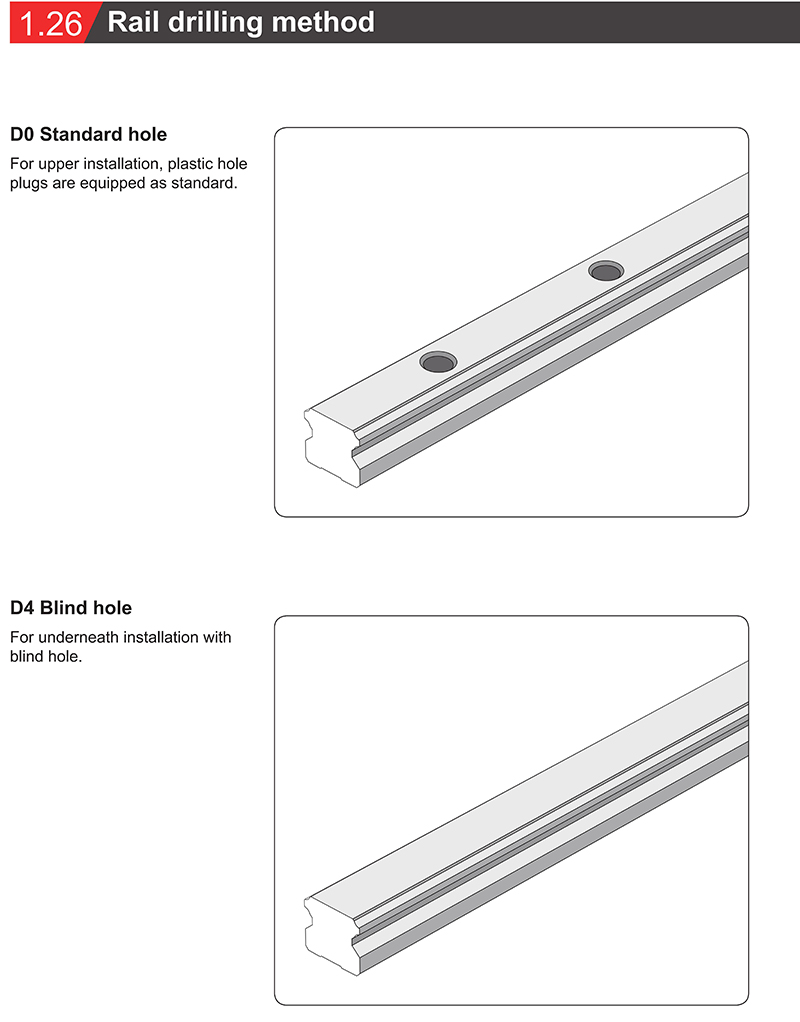 1.26 Rail drilling method

D0 Standard hole

For upper installation, plastic hole plugs are equipped as standard.

D4 Blind hole

For underneath installation with blind hole.