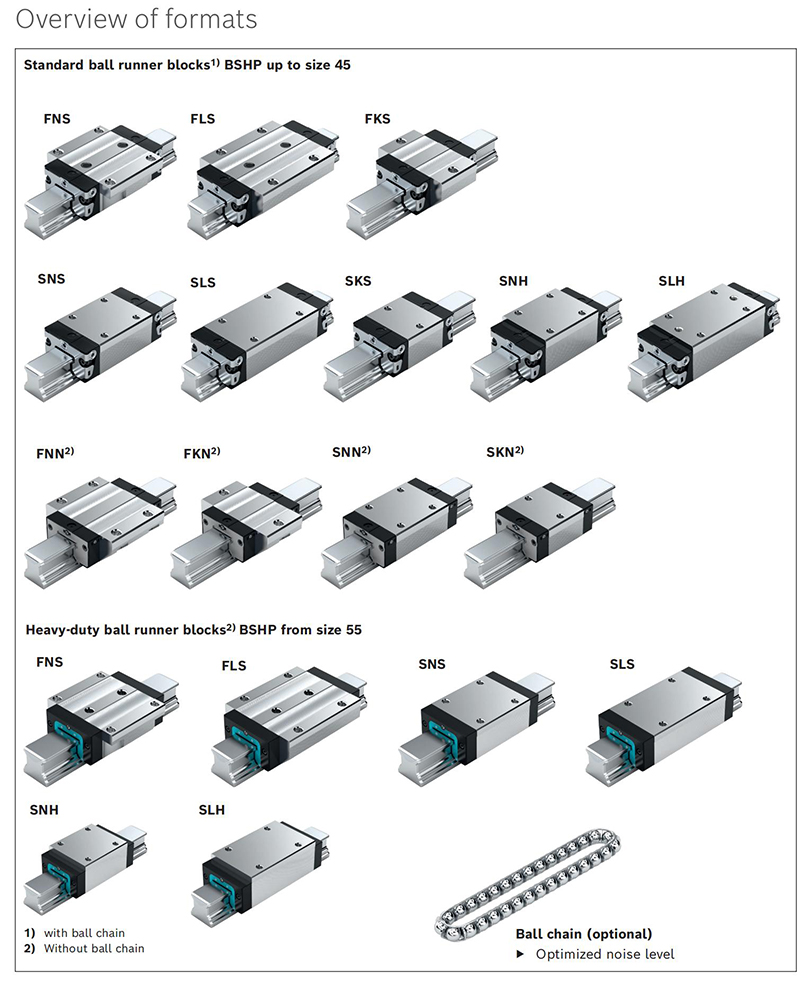 Overview of formats

Standard ball runner blocks$^{1)}$ BSHP up to size 45

FNS FLS FKS

SNS SLS SKS SNH SLH

FNN$^{2)}$ FKN$^{2)}$ SNN$^{2)}$ SKN$^{2)}$

Heavy-duty ball runner blocks$^{2)}$ BSHP from size 55

FNS FLS SNS SLS

SNH SLH

1) with ball chain
2) Without ball chain

Ball chain (optional)
▶ Optimized noise level